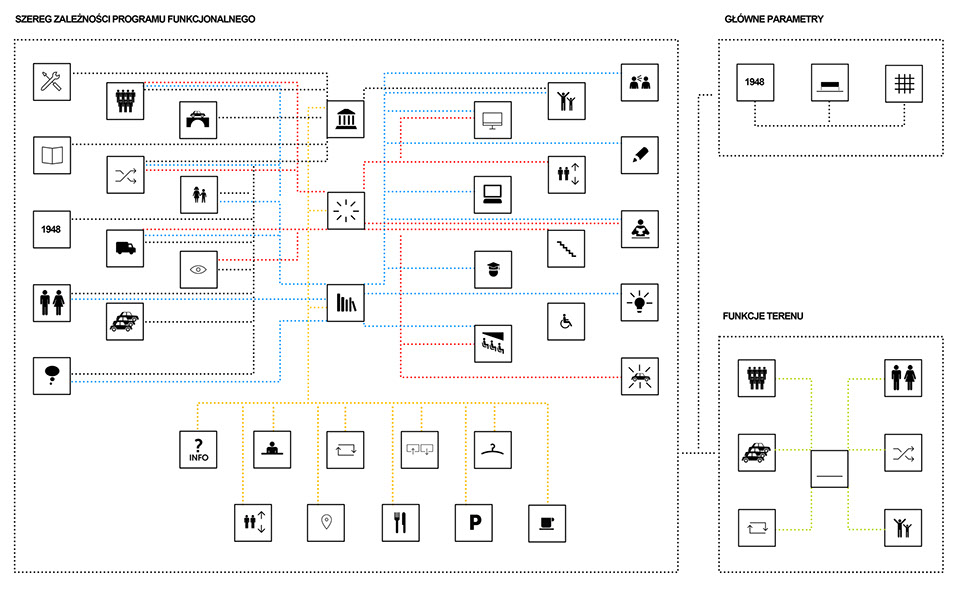 SZEREG ZALEŻNOŚCI PROGRAMU FUNKCJONALNEGO

1948

?
INFO

P

GŁÓWNE PARAMETRY

1948

FUNKCJE TERENU